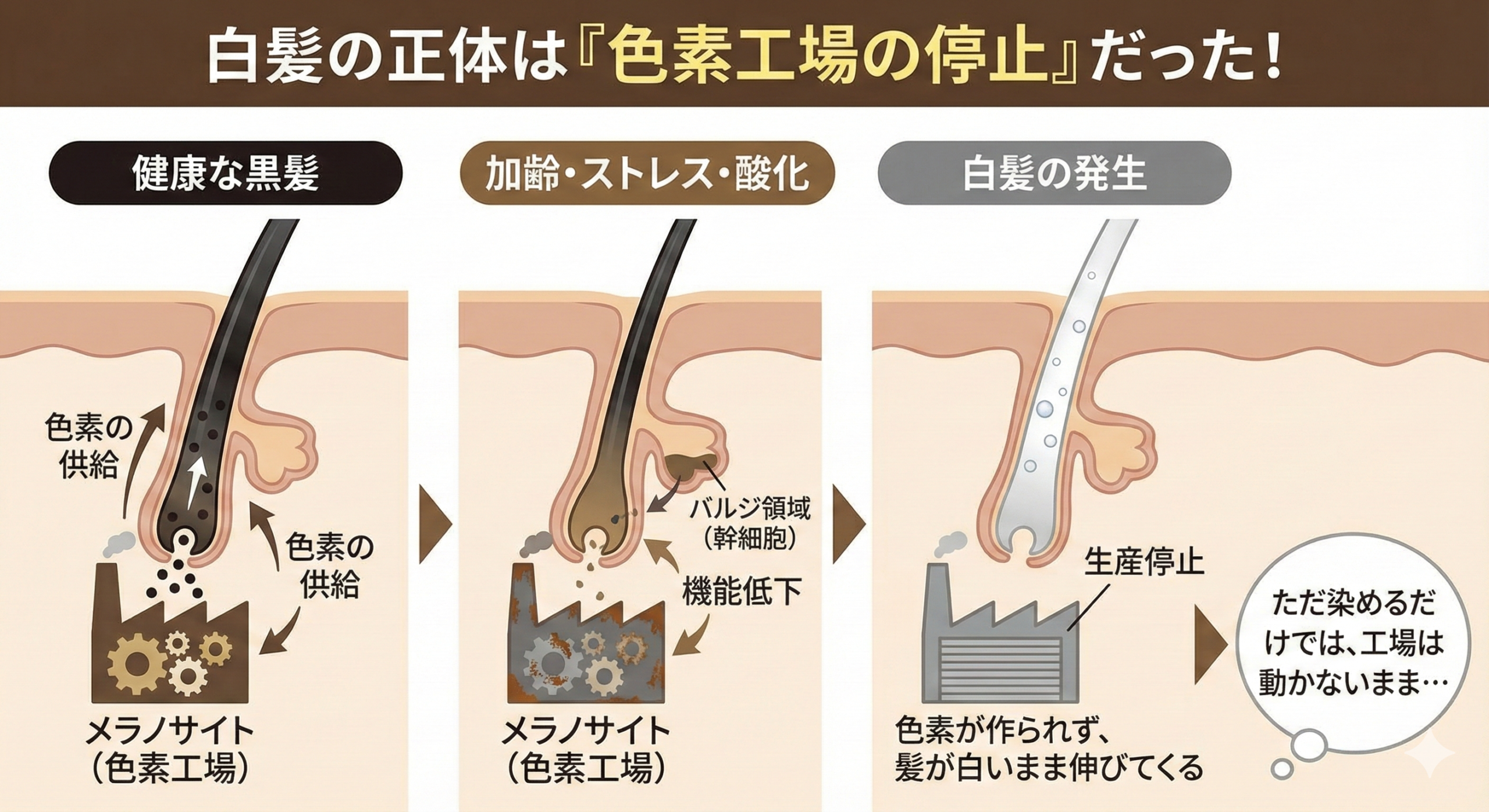 白髪の正体は『色素工場の停止』だった！

健康な黒髪

色素の供給

色素の供給

メラノサイト（色素工場）

加齢・ストレス・酸化

バルジ領域（幹細胞）

機能低下

メラノサイト（色素工場）

白髪の発生

生産停止

色素が作られず、髪が白いまま伸びてくる

ただ染めるだけでは、工場は動かないまま…